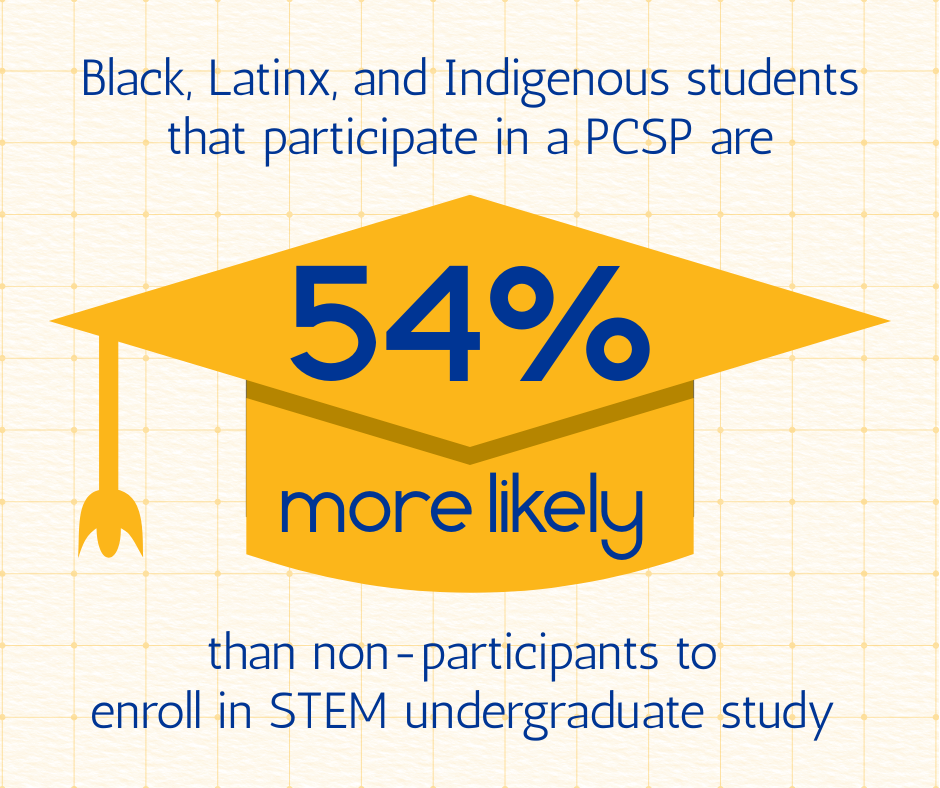 Black, Latinx, and Indigenous students that participate in a PCSP are

54%

more likely

than non-participants to enroll in STEM undergraduate study